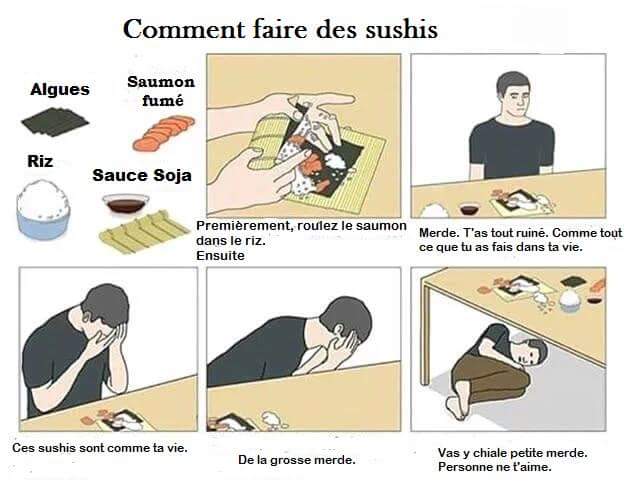 Comment faire des sushis

Algues

Saumon fumé

Riz

Sauce Soja

Premièrement, roulez le saumon dans le riz.
Ensuite

Merde. T'as tout ruiné. Comme tout ce que tu as fais dans ta vie.

Ces sushis sont comme ta vie.

De la grosse merde.

Vas y chiale petite merde.
Personne ne t'aime.